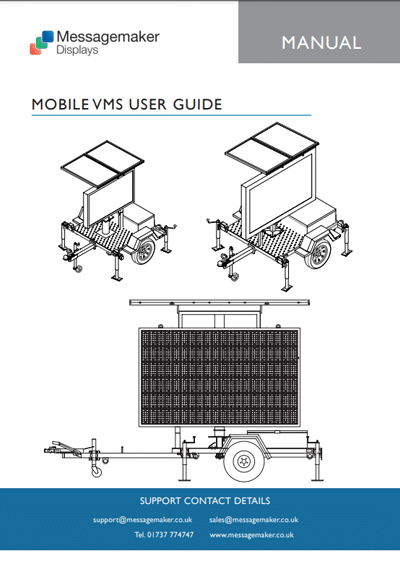 Messagemaker
Displays

MANUAL

MOBILE VMS USER GUIDE

SUPPORT CONTACT DETAILS

support@messagemaker.co.uk sales@messagemaker.co.uk

Tel. 01737 774747 www.messagemaker.co.uk